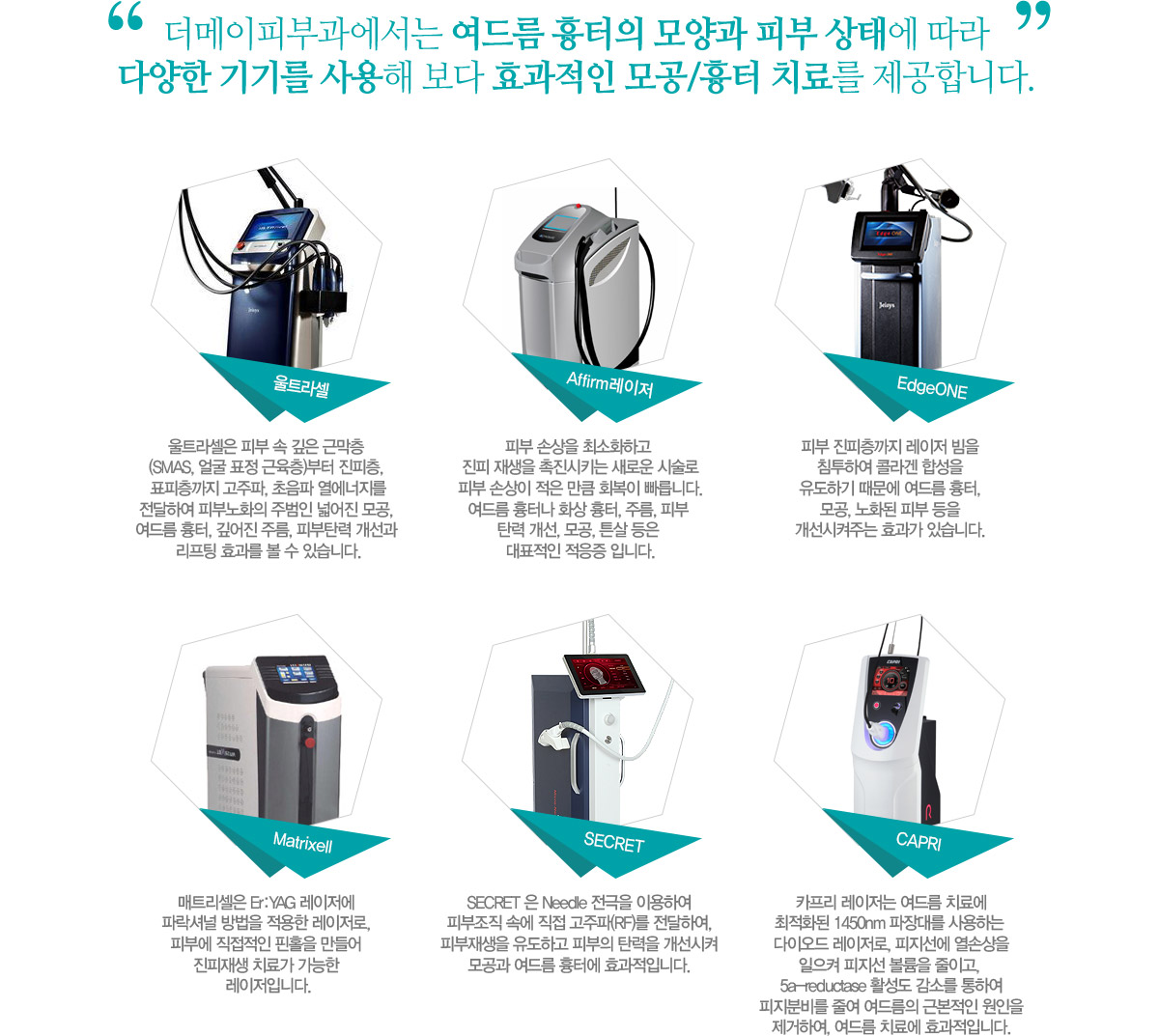 “ 더메이피부과에서는 여드름 흉터의 모양과 피부 상태에 따라 다양한 기기를 사용해 보다 효과적인 모공/흉터 치료를 제공합니다. ”

울트라셀

울트라셀은 피부 속 깊은 근막층 (SMAS, 얼굴 표정 근육층)부터 진피층, 표피층까지 고주파, 초음파 열에너지를 전달하여 피부노화의 주범인 넓어진 모공, 여드름 흉터, 깊어진 주름, 피부탄력 개선과 리프팅 효과를 볼 수 있습니다.

Affirm레이저

피부 손상을 최소화하고 진피 재생을 촉진시키는 새로운 시술로 피부 손상이 적은 만큼 회복이 빠릅니다. 여드름 흉터나 화상 흉터, 주름, 피부 탄력 개선, 모공, 튼살 등은 대표적인 적응증 입니다.

EdgeONE

피부 진피층까지 레이저 빔을 침투하여 콜라겐 합성을 유도하기 때문에 여드름 흉터, 모공, 노화된 피부 등을 개선시켜주는 효과가 있습니다.

Matrixell

매트리셀은 Er:YAG 레이저에 파락셔널 방법을 적용한 레이저로, 피부에 직접적인 핀홀을 만들어 진피재생 치료가 가능한 레이저입니다.

SECRET

SECRET 은 Needle 전극을 이용하여 피부조직 속에 직접 고주파(RF)를 전달하여, 피부재생을 유도하고 피부의 탄력을 개선시켜 모공과 여드름 흉터에 효과적입니다.

CAPRI

카프리 레이저는 여드름 치료에 최적화된 1450nm 파장대를 사용하는 다이오드 레이저로, 피지선에 열손상을 일으켜 피지선 볼륨을 줄이고, 5a-reductase 활성도 감소를 통하여 피지분비를 줄여 여드름의 근본적인 원인을 제거하여, 여드름 치료에 효과적입니다.